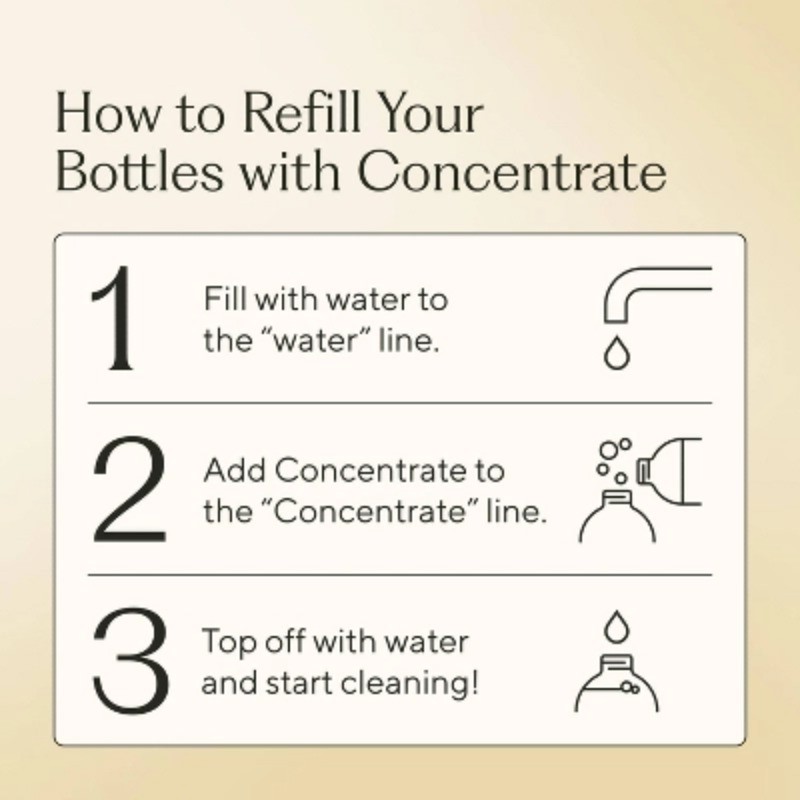 How to Refill Your Bottles with Concentrate

1 Fill with water to the “water” line.

2 Add Concentrate to the “Concentrate” line.

3 Top off with water and start cleaning!