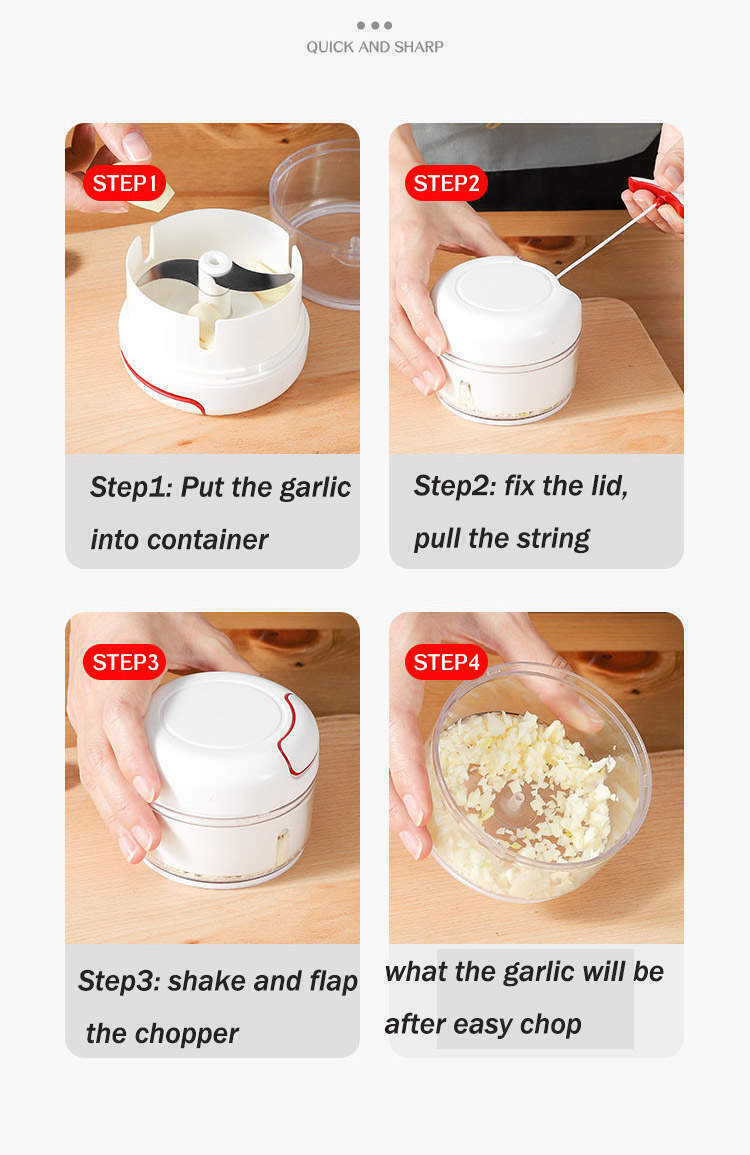 QUICK AND SHARP

STEP1

Step1: Put the garlic into container

STEP2

Step2: fix the lid, pull the string

STEP3

Step3: shake and flap the chopper

STEP4

what the garlic will be after easy chop