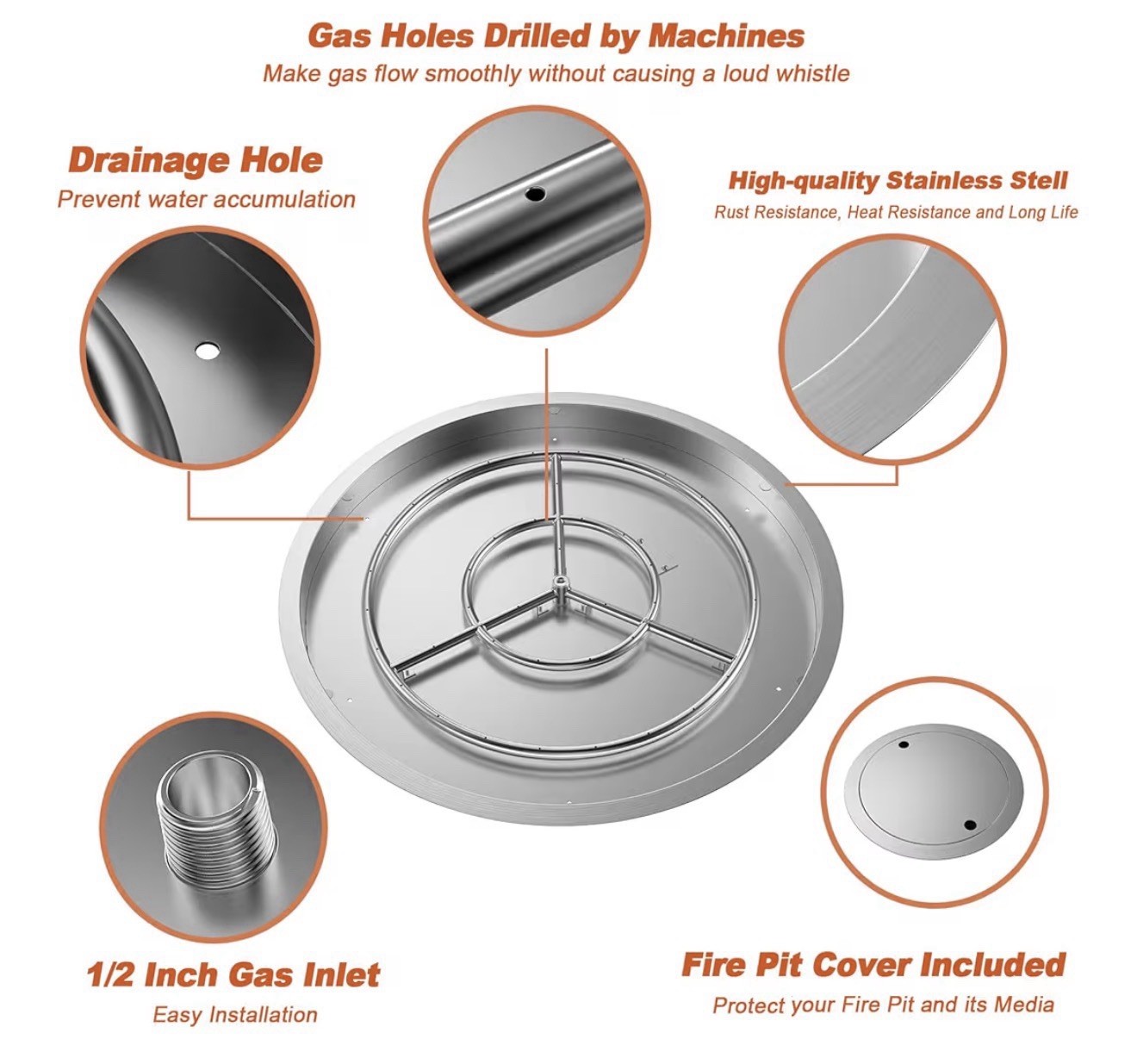 Gas Holes Drilled by Machines
Make gas flow smoothly without causing a loud whistle

Drainage Hole
Prevent water accumulation

High-quality Stainless Stell
Rust Resistance, Heat Resistance and Long Life

1/2 Inch Gas Inlet
Easy Installation

Fire Pit Cover Included
Protect your Fire Pit and its Media