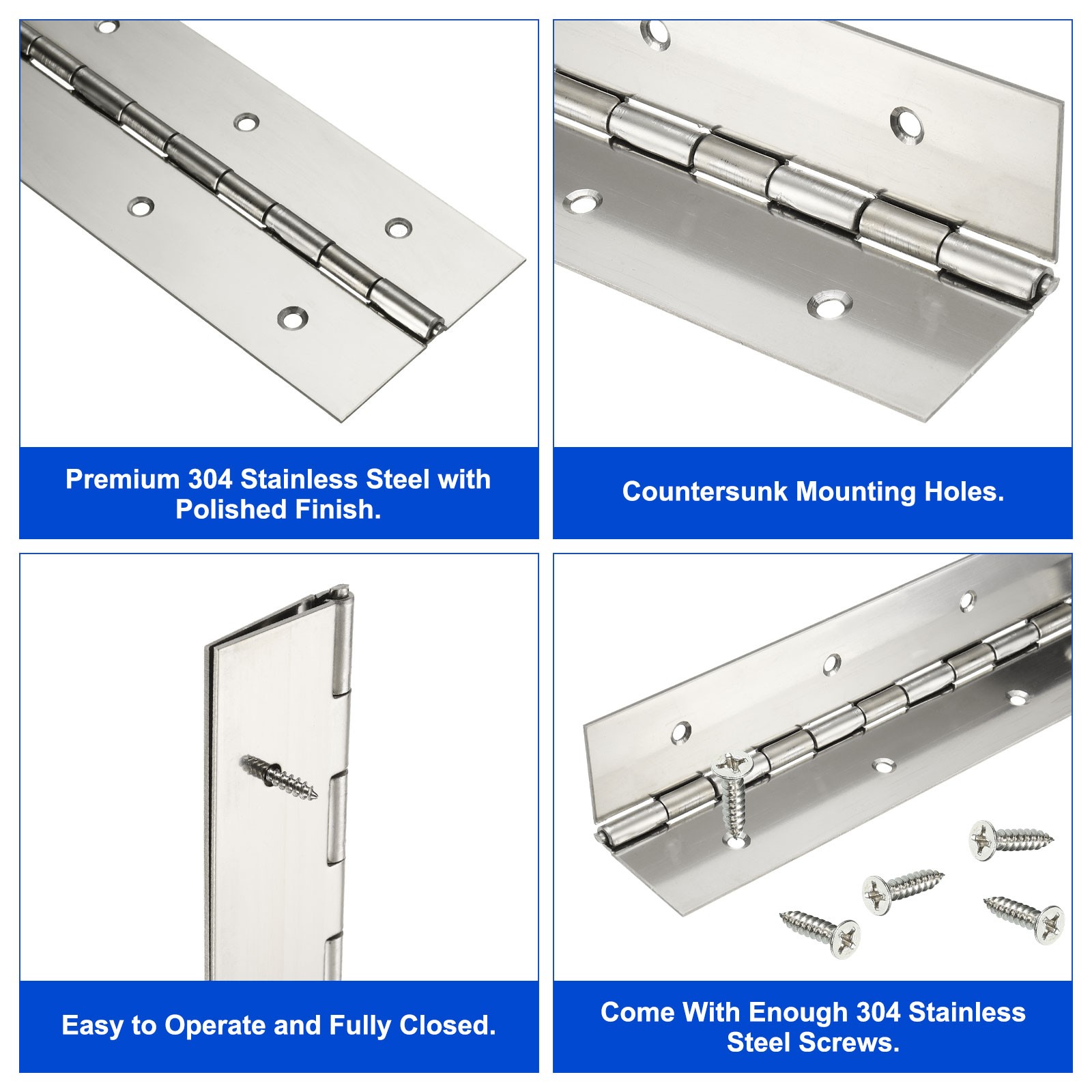 Premium 304 Stainless Steel with Polished Finish.

Countersunk Mounting Holes.

Easy to Operate and Fully Closed.

Come With Enough 304 Stainless Steel Screws.