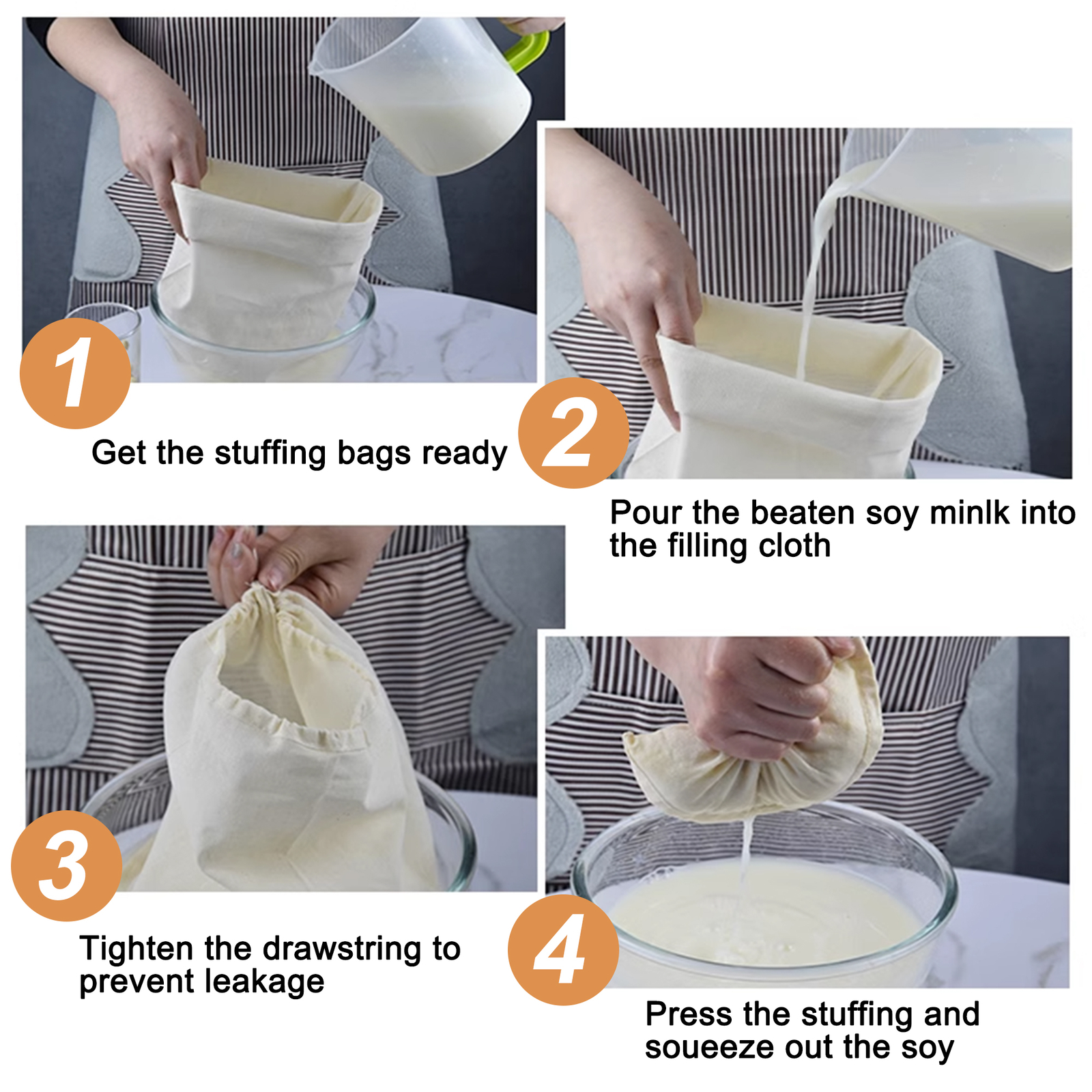 1

Get the stuffing bags ready

2

Pour the beaten soy minlk into the filling cloth

3

Tighten the drawstring to prevent leakage

4

Press the stuffing and soueeze out the soy