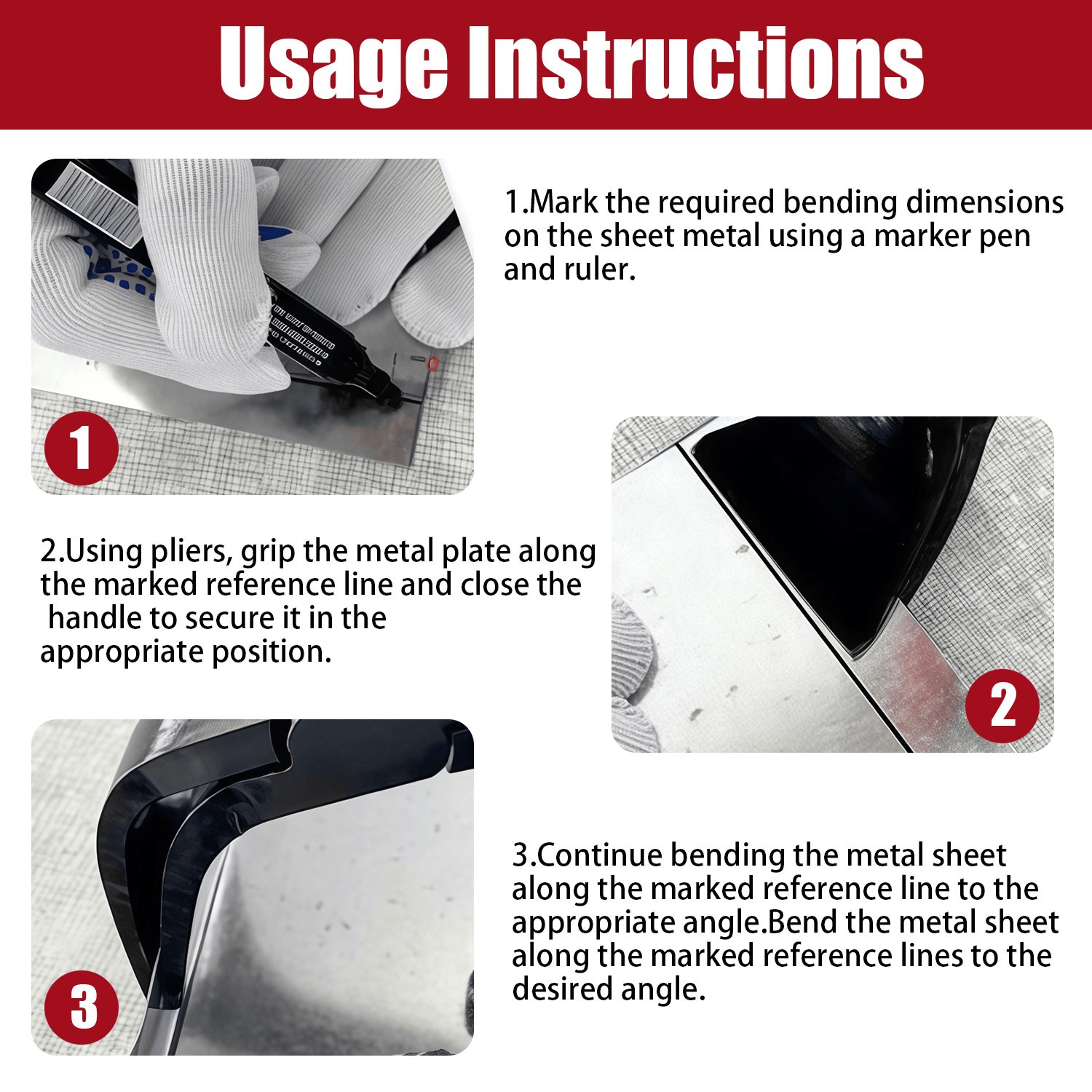 Usage Instructions

1

1.Mark the required bending dimensions on the sheet metal using a marker pen and ruler.

2.Using pliers, grip the metal plate along the marked reference line and close the handle to secure it in the appropriate position.

2

3

3.Continue bending the metal sheet along the marked reference line to the appropriate angle.Bend the metal sheet along the marked reference lines to the desired angle.