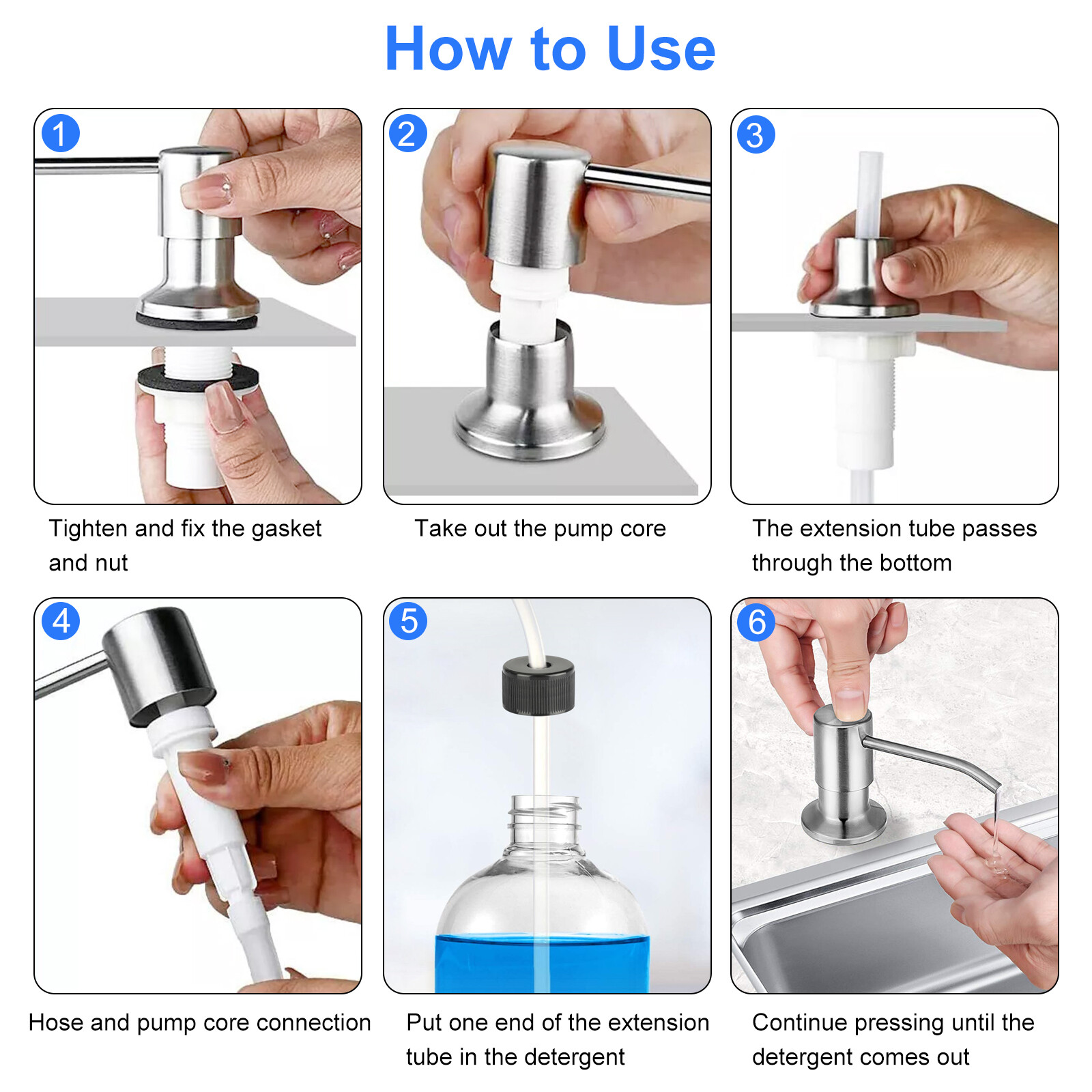 How to Use

1

Tighten and fix the gasket and nut

2

Take out the pump core

3

The extension tube passes through the bottom

4

Hose and pump core connection

5

Put one end of the extension tube in the detergent

6

Continue pressing until the detergent comes out