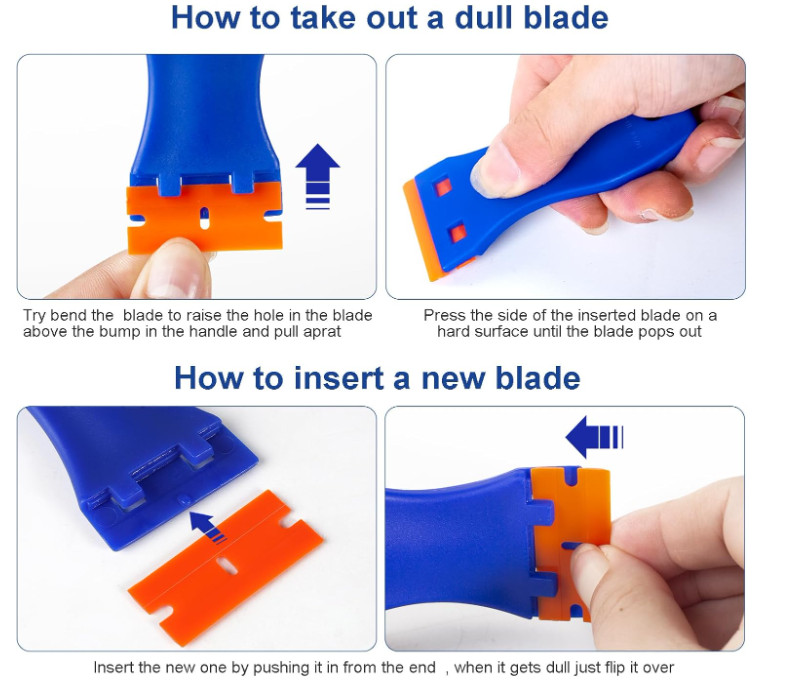 How to take out a dull blade

Try bend the blade to raise the hole in the blade above the bump in the handle and pull aprat

Press the side of the inserted blade on a hard surface until the blade pops out

How to insert a new blade

Insert the new one by pushing it in from the end , when it gets dull just flip it over