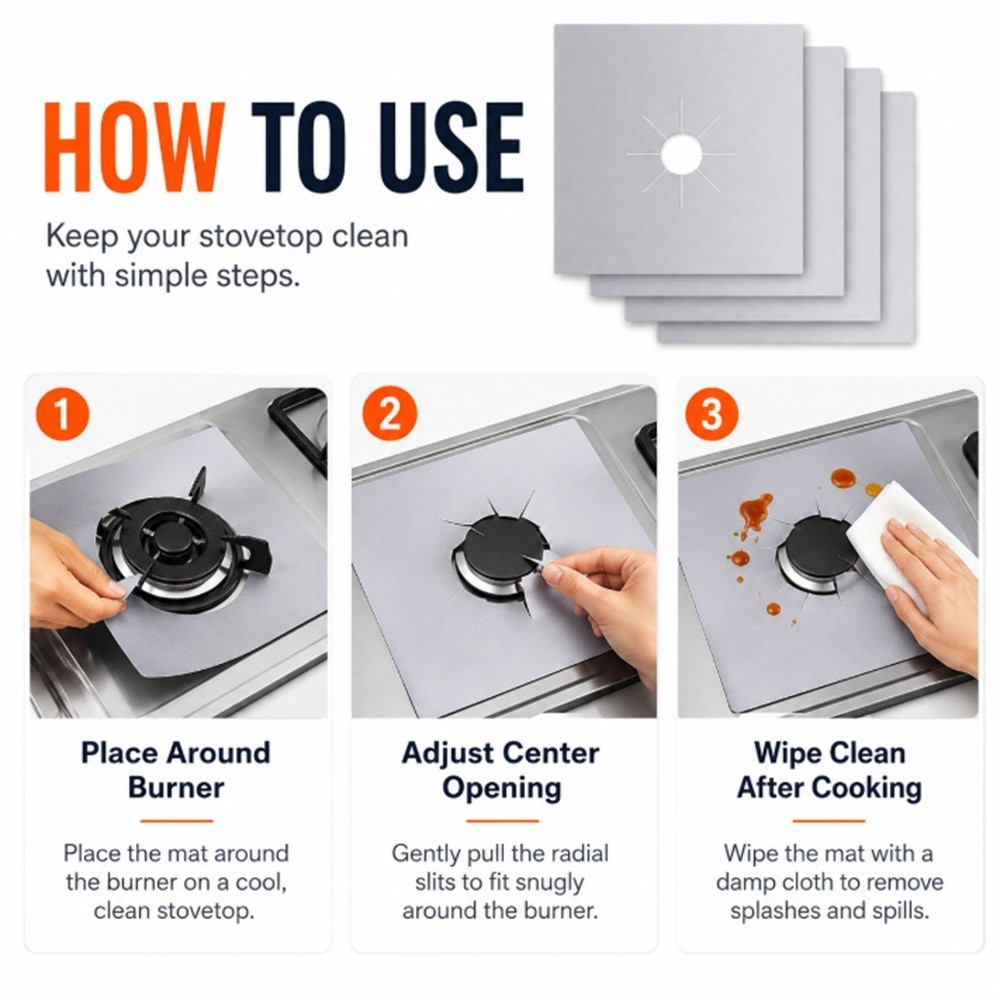 HOW TO USE

Keep your stovetop clean with simple steps.

1

Place Around Burner

Place the mat around the burner on a cool, clean stovetop.

2

Adjust Center Opening

Gently pull the radial slits to fit snugly around the burner.

3

Wipe Clean After Cooking

Wipe the mat with a damp cloth to remove splashes and spills.