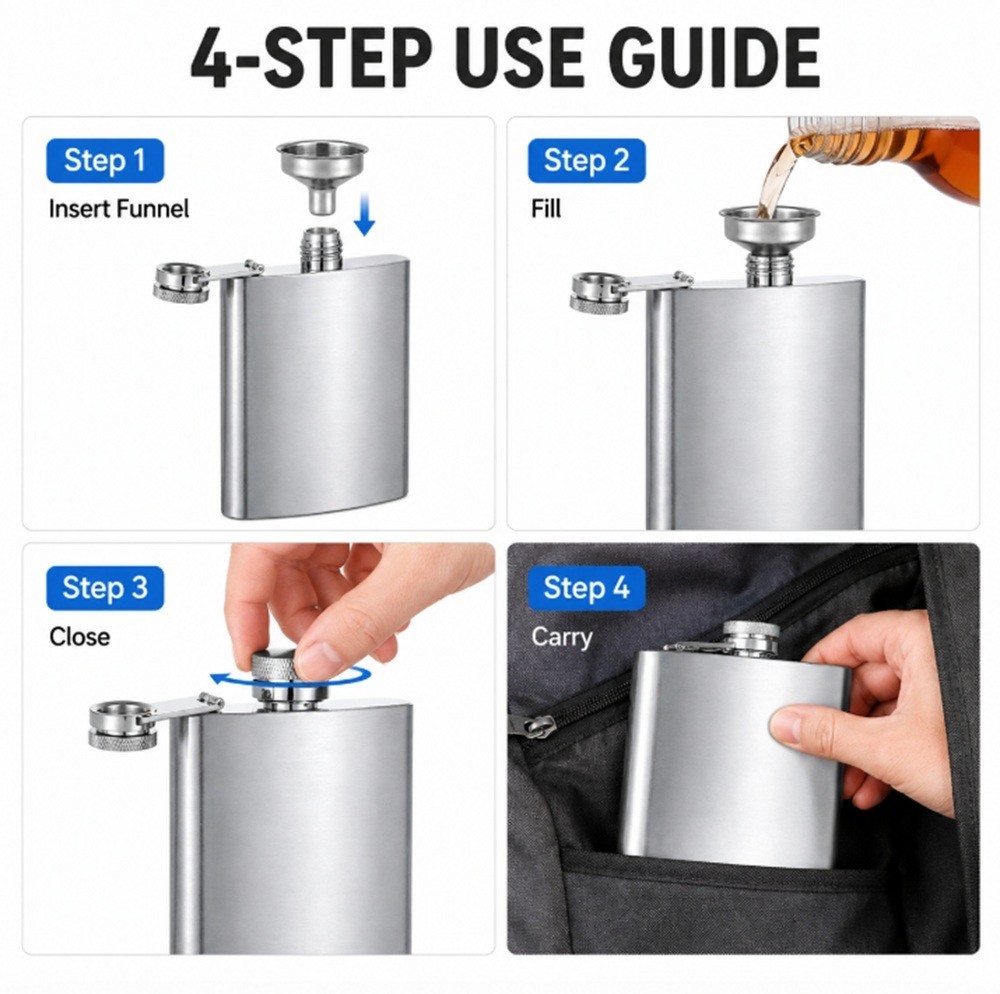 4-STEP USE GUIDE

Step 1
Insert Funnel

Step 2
Fill

Step 3
Close

Step 4
Carry