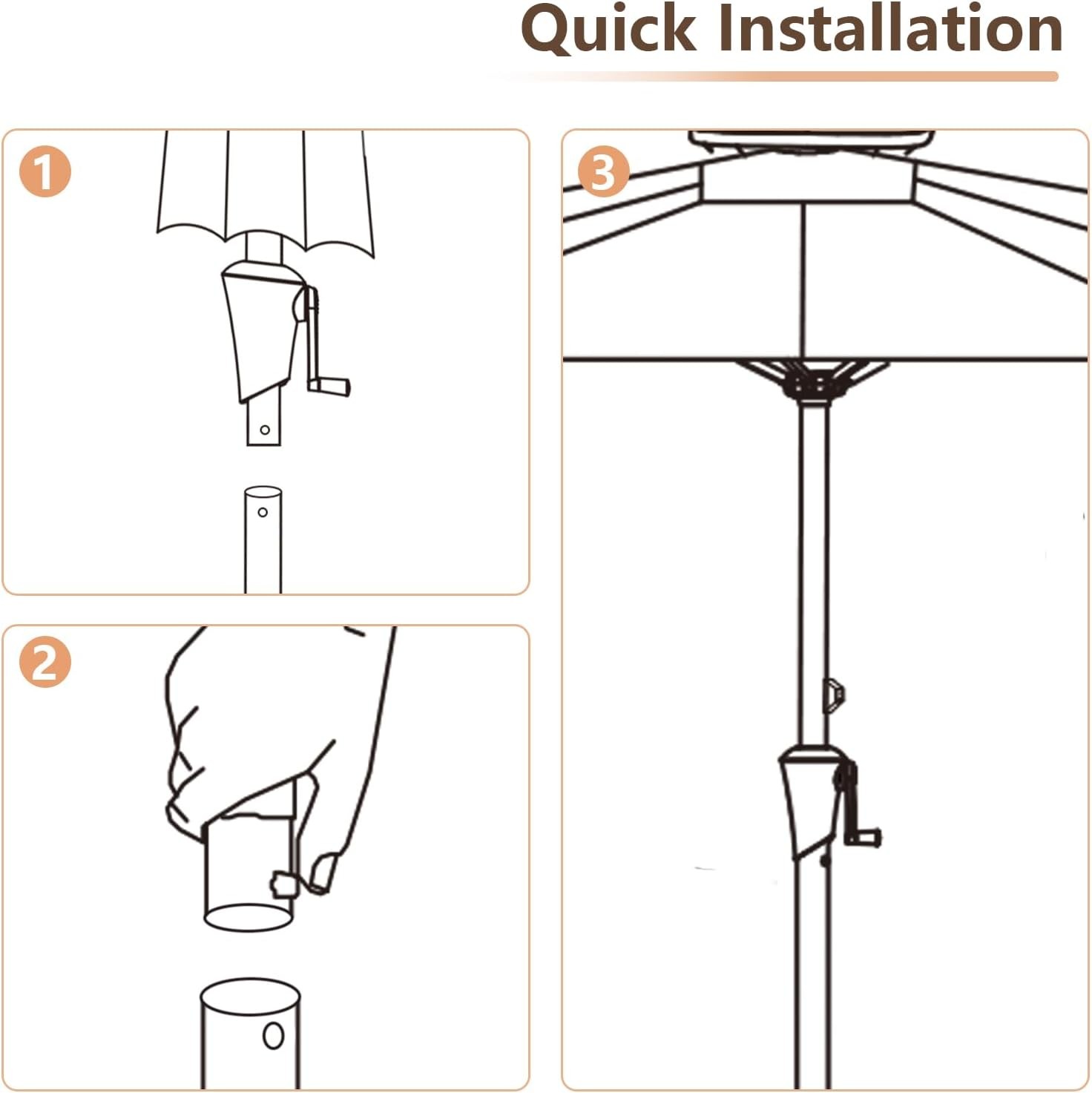 Quick Installation

1

2

3