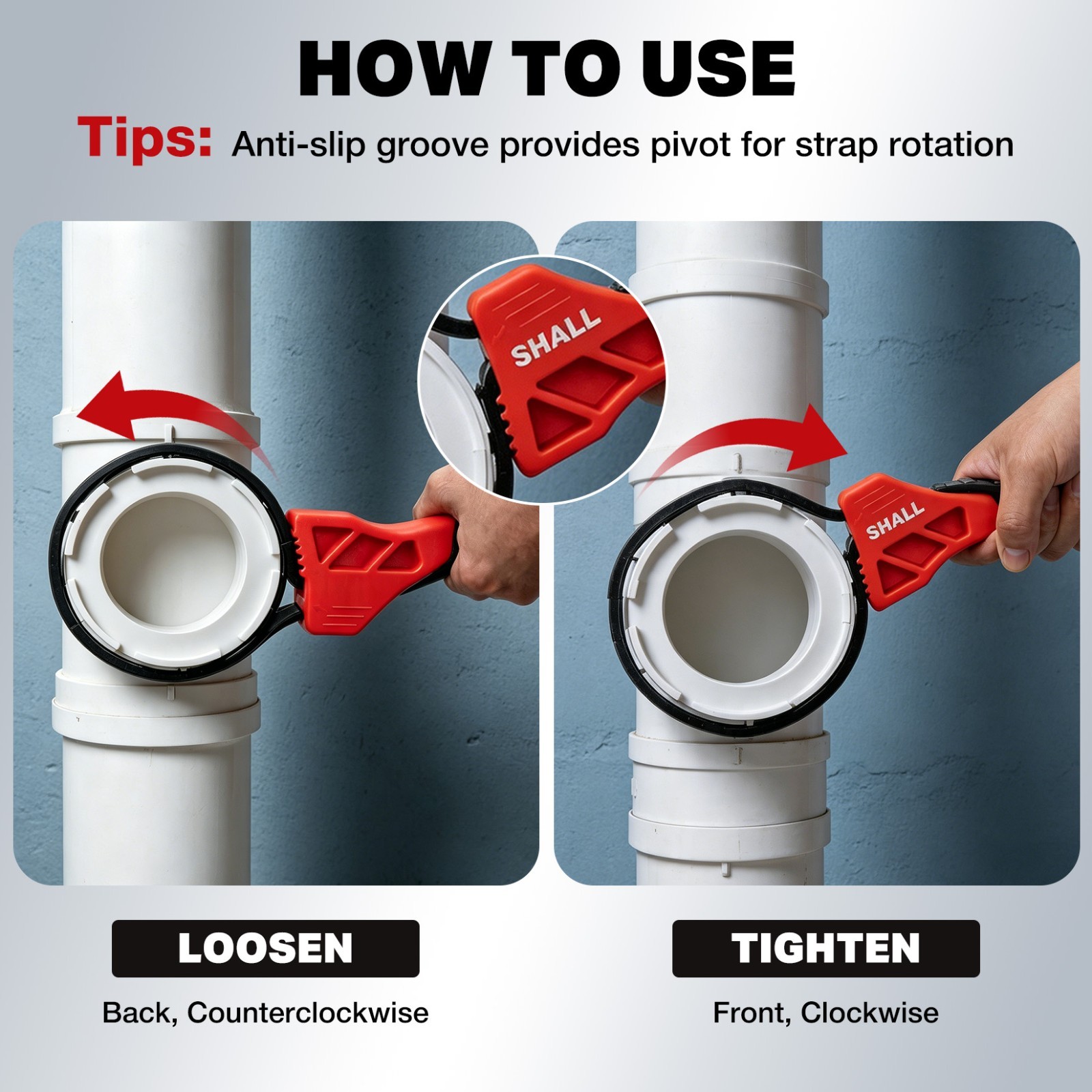 HOW TO USE

Tips: Anti-slip groove provides pivot for strap rotation

SHALL

SHALL

LOOSEN

Back, Counterclockwise

TIGHTEN

Front, Clockwise