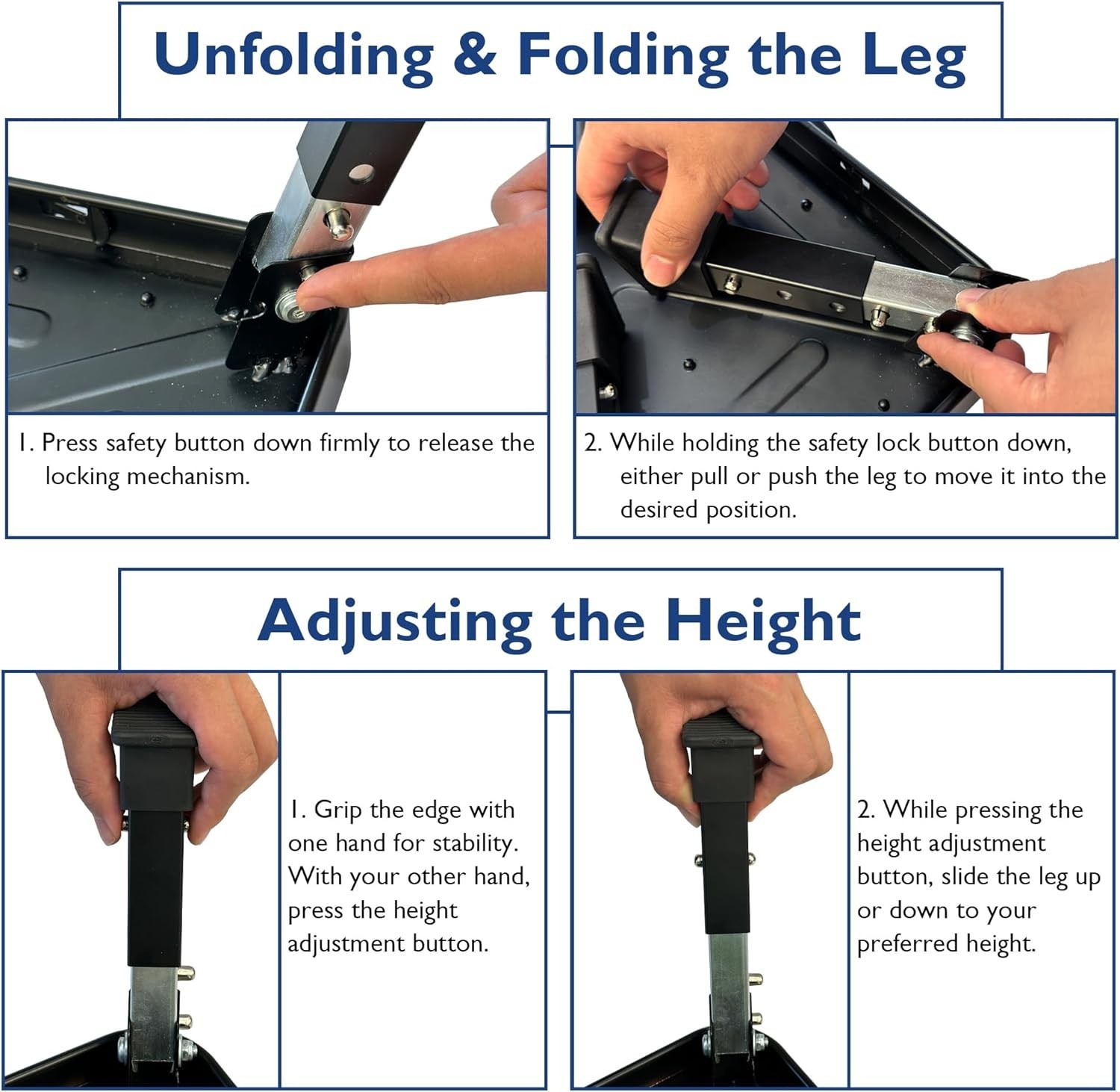 Unfolding & Folding the Leg

1. Press safety button down firmly to release the locking mechanism.

2. While holding the safety lock button down, either pull or push the leg to move it into the desired position.

Adjusting the Height

1. Grip the edge with one hand for stability. With your other hand, press the height adjustment button.

2. While pressing the height adjustment button, slide the leg up or down to your preferred height.