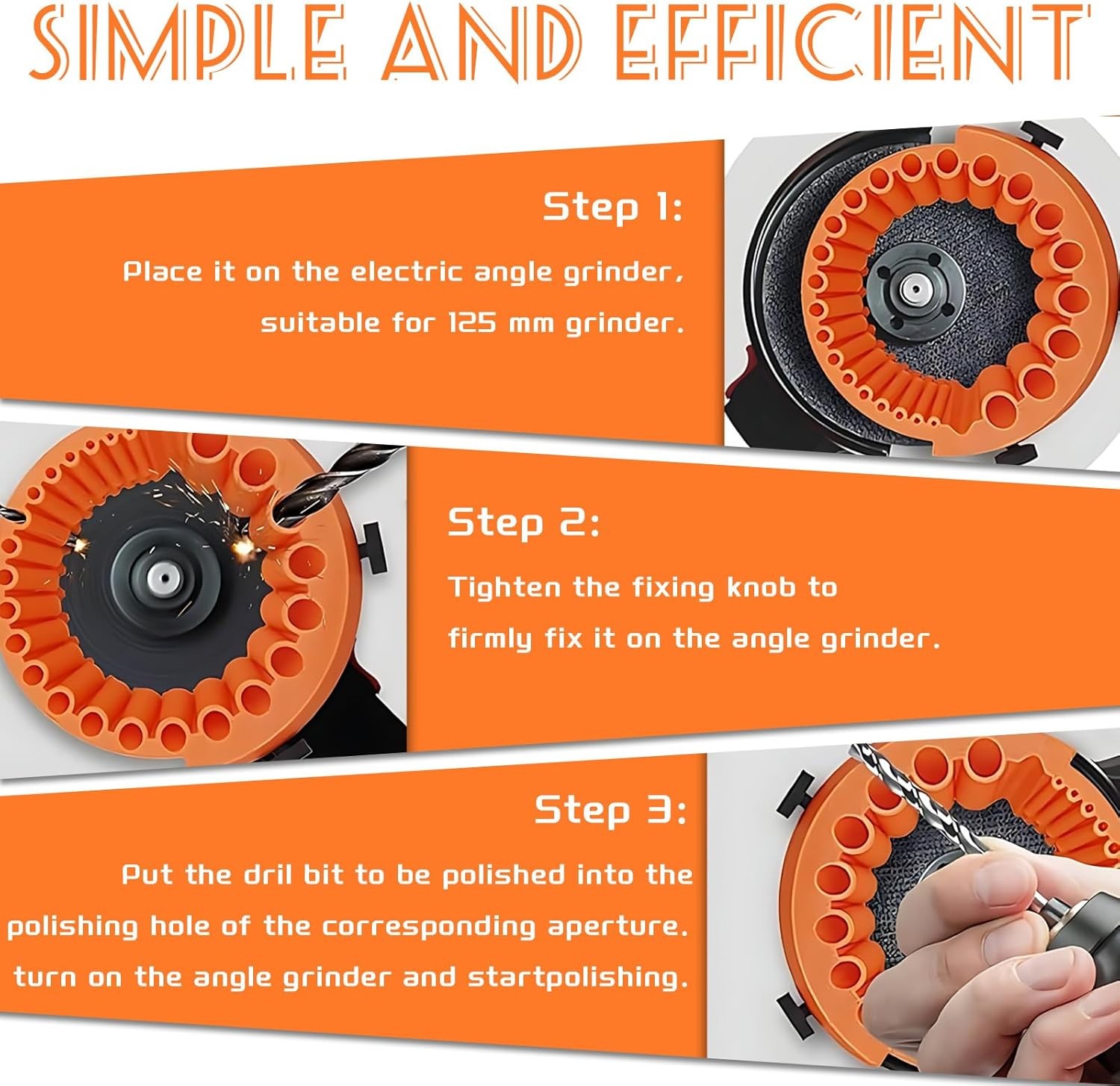 SIMPLE AND EFFICIENT

Step 1:

Place it on the electric angle grinder, suitable for 125 mm grinder.

Step 2:

Tighten the fixing knob to firmly fix it on the angle grinder.

Step 3:

Put the dril bit to be polished into the polishing hole of the corresponding aperture. turn on the angle grinder and startpolishing.