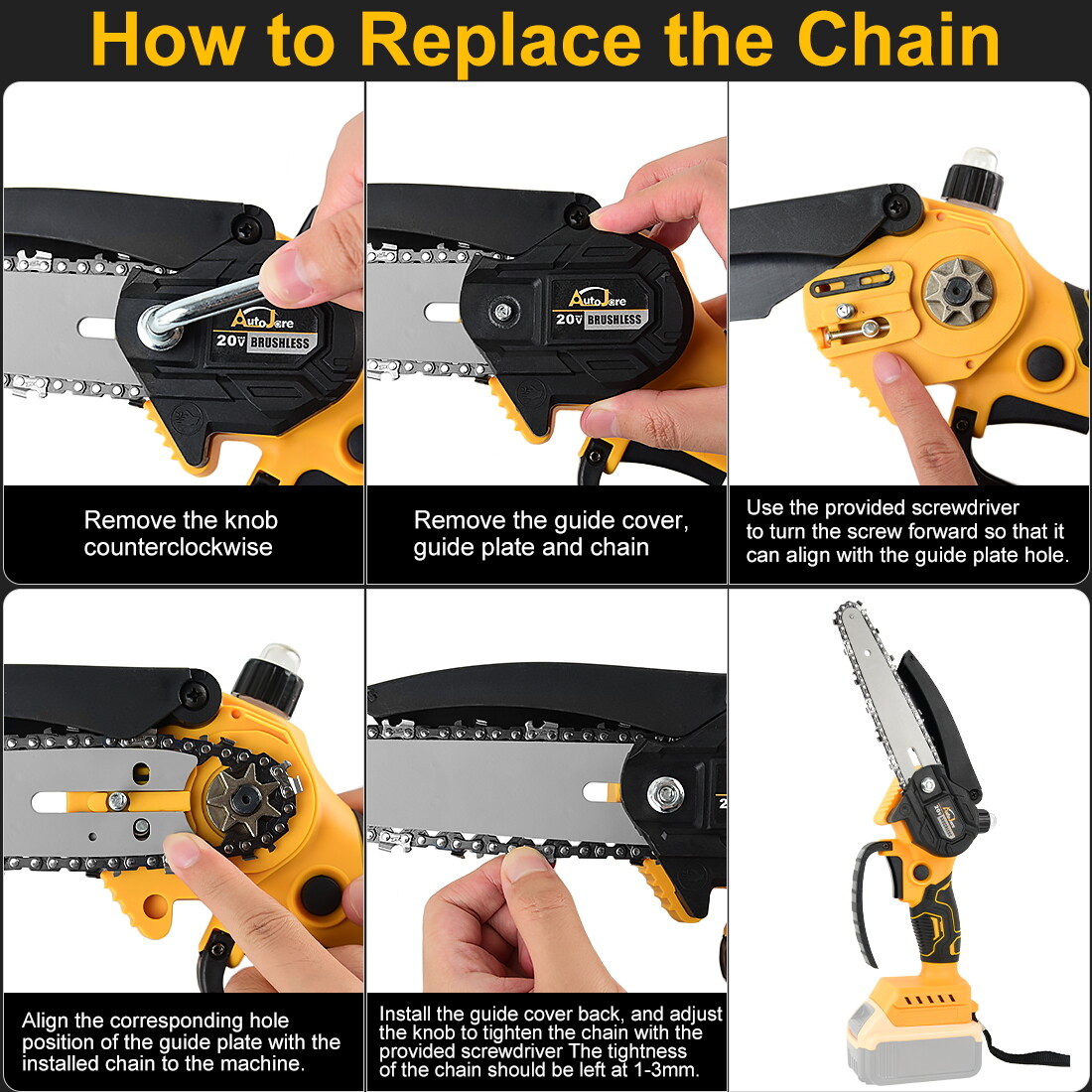 How to Replace the Chain

AutoJare
20V BRUSHLESS

Remove the knob counterclockwise

AutoJare
20V BRUSHLESS

Remove the guide cover, guide plate and chain

Use the provided screwdriver to turn the screw forward so that it can align with the guide plate hole.

Align the corresponding hole position of the guide plate with the installed chain to the machine.

Install the guide cover back, and adjust the knob to tighten the chain with the provided screwdriver The tightness of the chain should be left at 1-3mm.