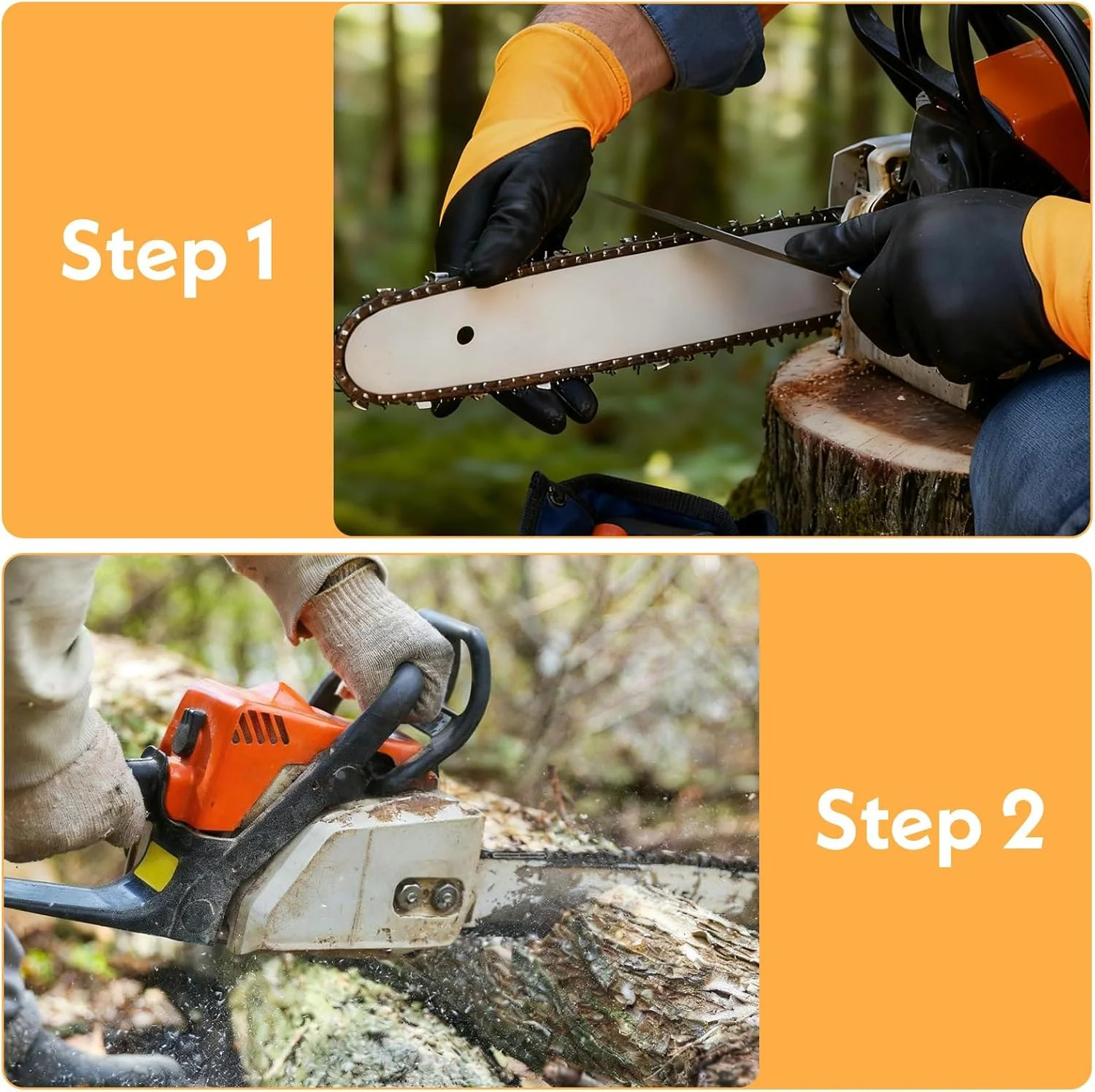 Step 1

Step 2