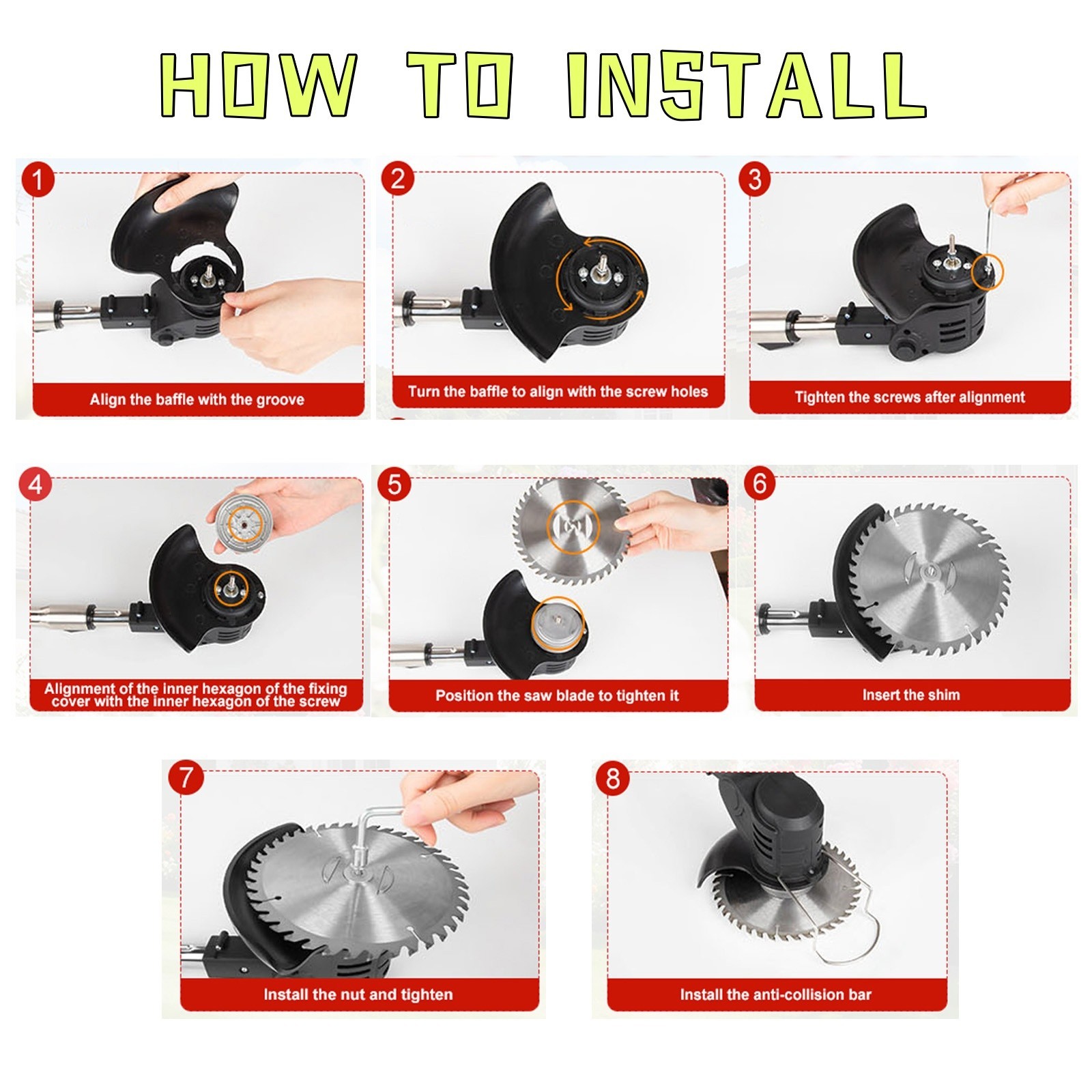 HOW TO INSTALL

1
Align the baffle with the groove

2
Turn the baffle to align with the screw holes

3
Tighten the screws after alignment

4
Alignment of the inner hexagon of the fixing cover with the inner hexagon of the screw

5
Position the saw blade to tighten it

6
Insert the shim

7
Install the nut and tighten

8
Install the anti-collision bar